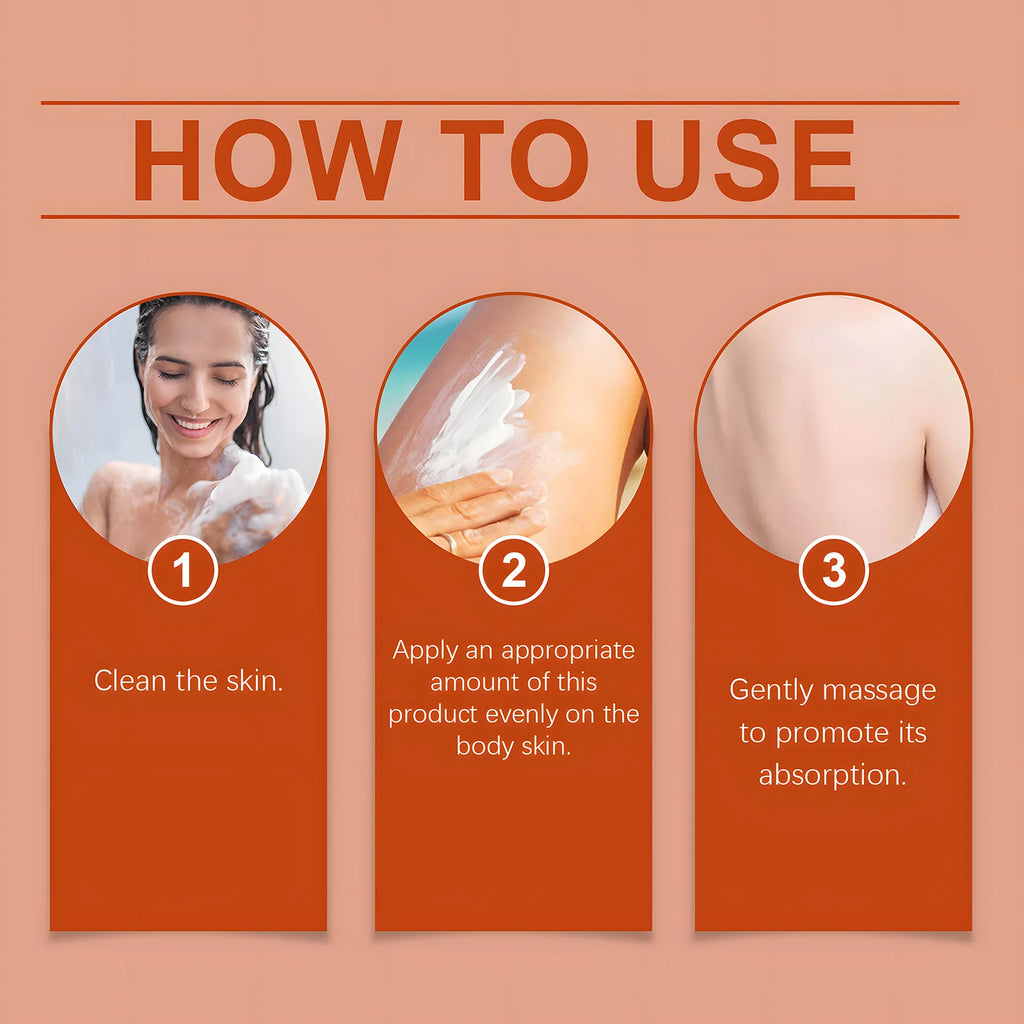 HOW TO USE

1

Clean the skin.

2

Apply an appropriate amount of this product evenly on the body skin.

3

Gently massage to promote its absorption.